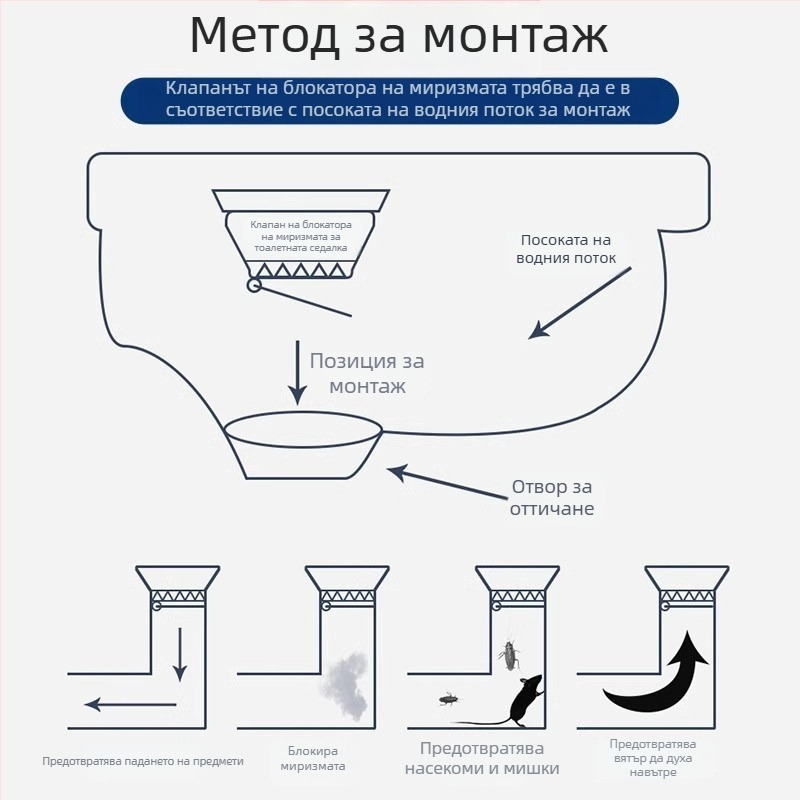 Метод за монтаж

Клапанът на блокатора на миризмата трябва да е в съответствие с посоката на водния поток за монтаж

Клапан на блокатора на миризмата за тоалетната седалка

Посоката на водния поток

Позиция за монтаж

Отвор за оттичане

Предотвратява падането на предмети

Блокира миризмата

Предотвратява насекоми и мишки

Предотвратява вятър да духа навътре