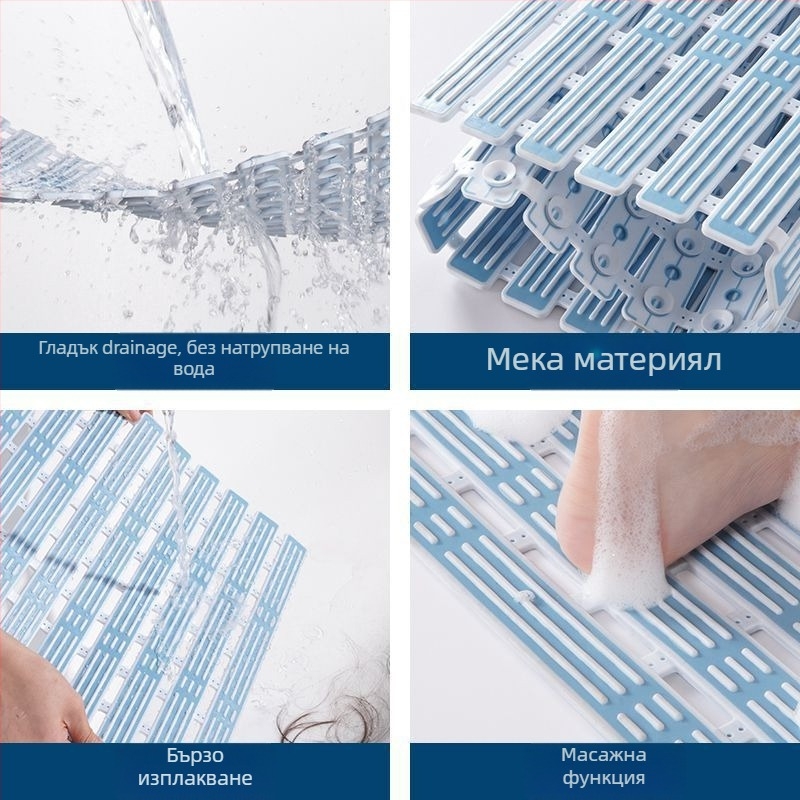 Гладък drainage, без натрупване на вода

Мека материял

Бързо изплакване

Масажна функция