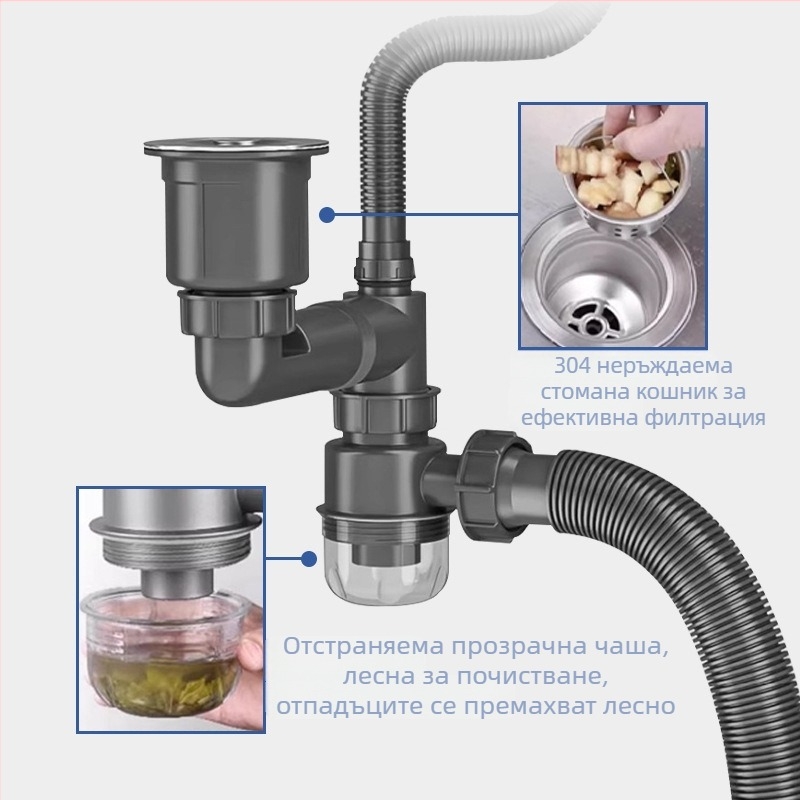 304 неръждаема стомана кошник за ефективна филтрация

Отстраняема прозрачна чаша, лесна за почистване, отпадъците се премахват лесно