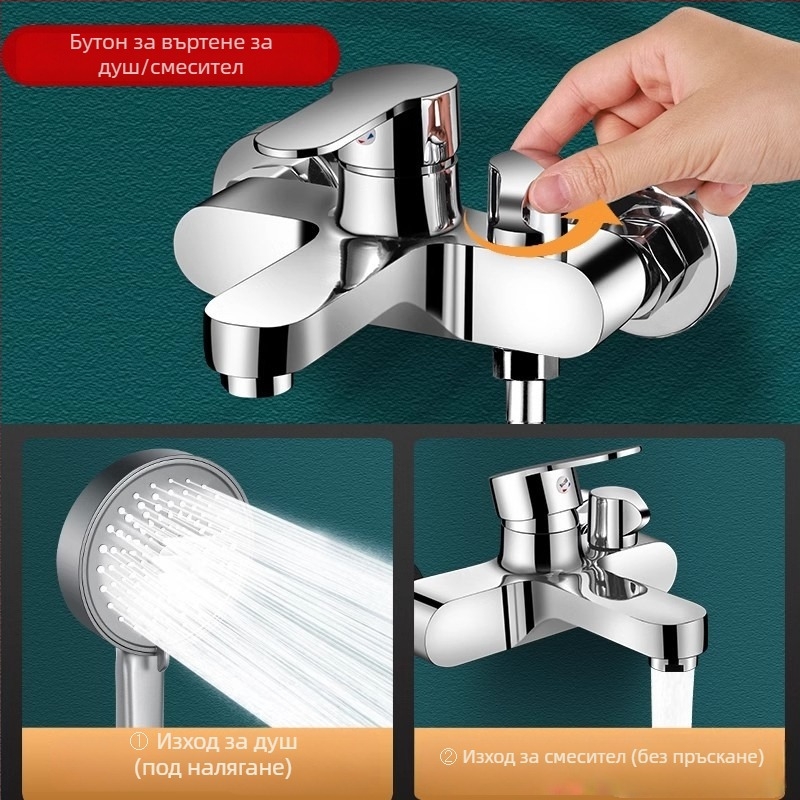 Бутон за въртене за душ/смесител

① Изход за душ (под налягане)

② Изход за смесител (без пръскане)