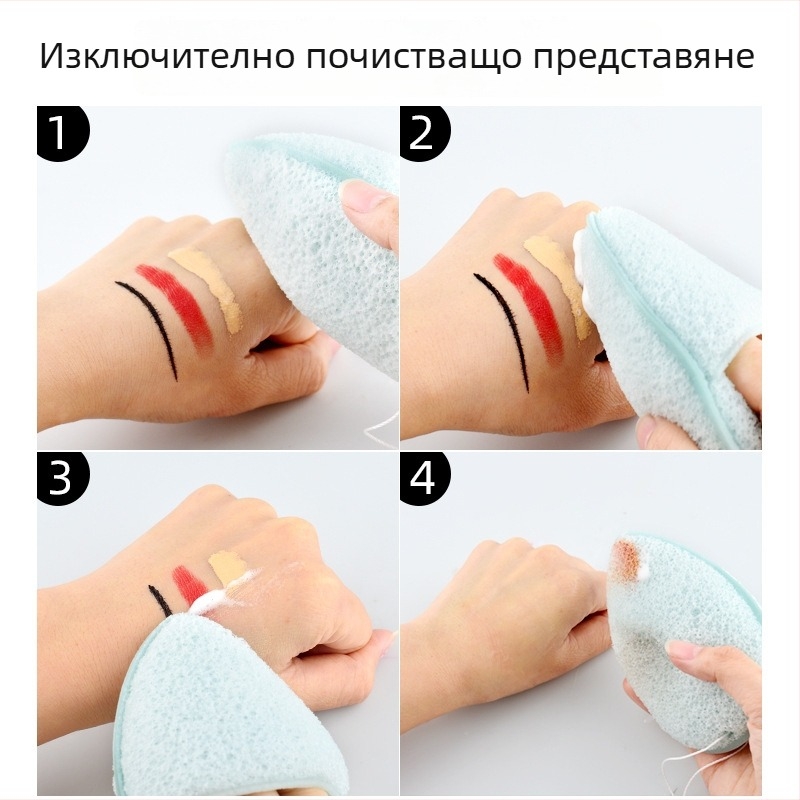 Изключително почистващо представяне

1

2

3

4