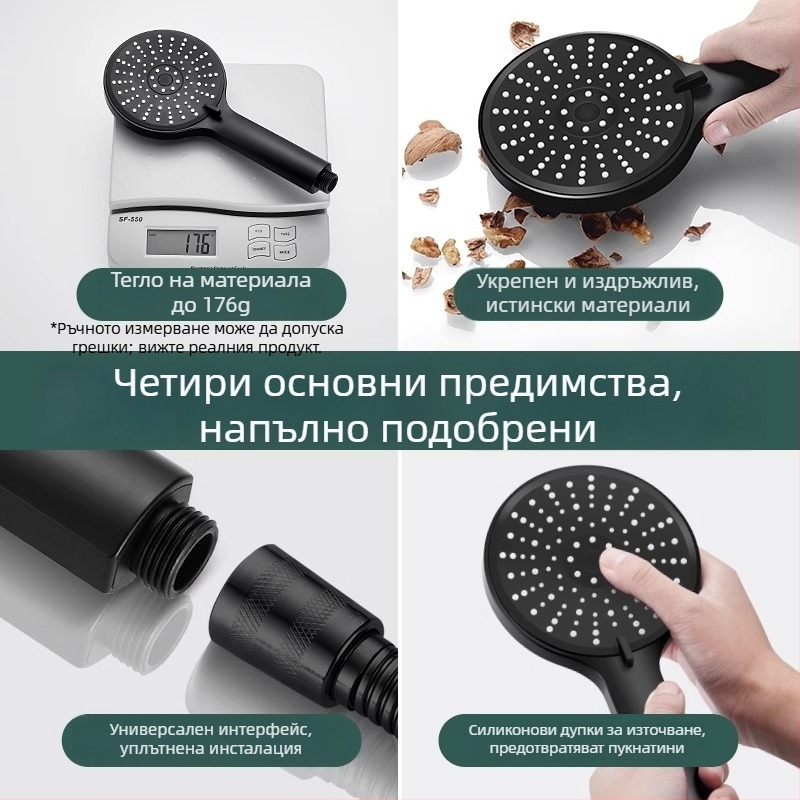 SF-550

176

Тегло на материала до 176g

*Ръчното измерване може да допуска грешки; вижте реалния продукт.

Укрепен и издръжлив, истински материали

Четири основни предимства, напълно подобрени

Универсален интерфейс, уплътнена инсталация

Силиконови дупки за източване, предотвратяват пукнатини