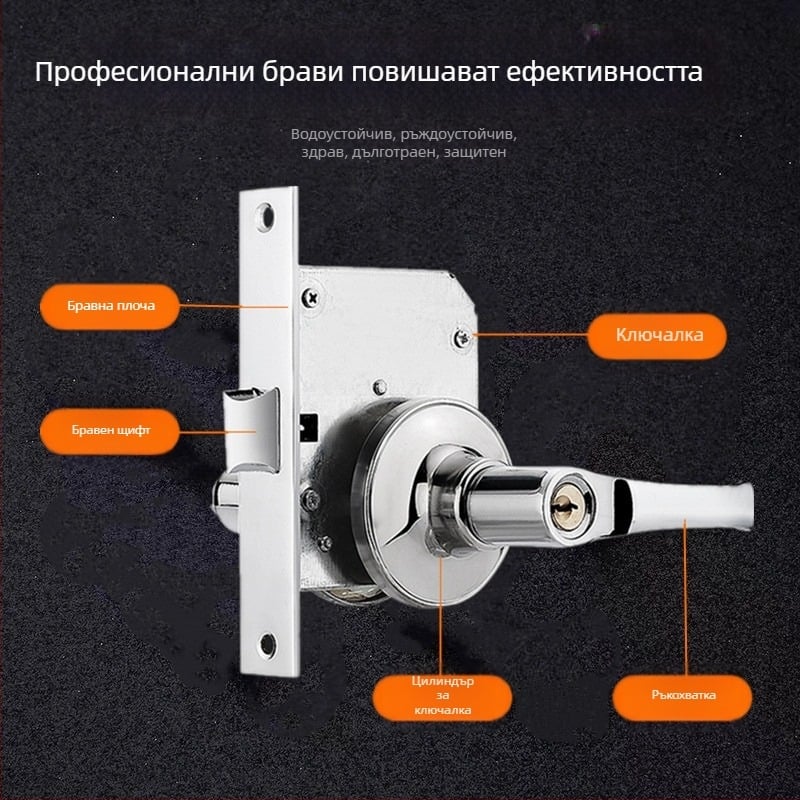 Професионални брави повишават ефективността

Водоустойчив, ръждоустойчив, здрав, дълготраен, защитен

Бравна плоча

Ключалка

Бравен щифт

Цилиндър за ключалка

Ръкохватка