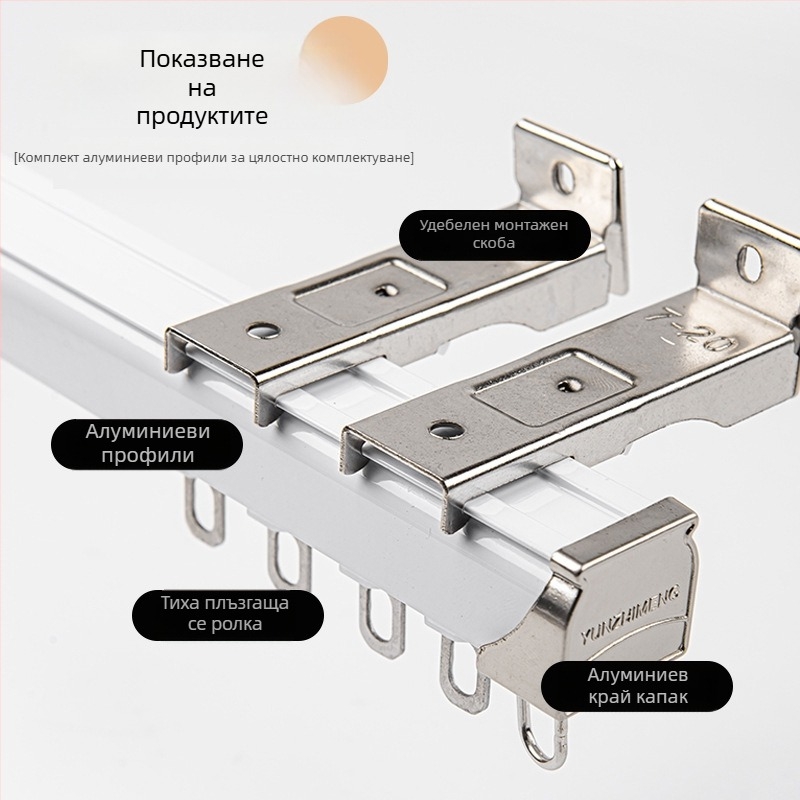 Показване на продуктите

[Комплект алуминиеви профили за цялостно комплектуване]

Удебелен монтажен скоба

7-20

Алуминиеви профили

Тиха плъзгаща се ролка

YUNZHIMENG

Алуминиев край капак