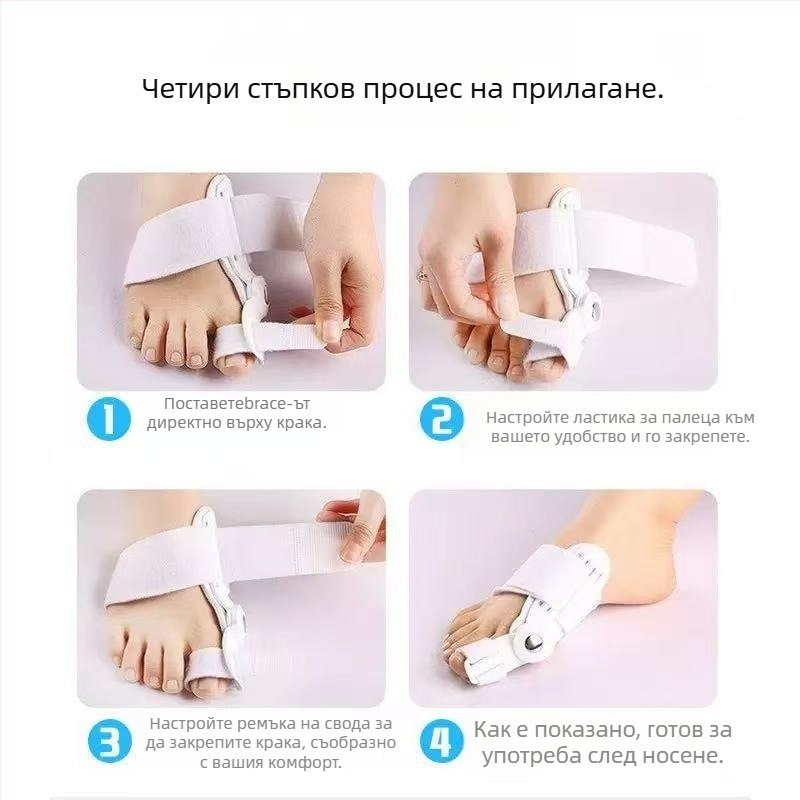 Четири стъпков процес на прилагане.

1
Поставетеbrace-ът директно върху крака.

2
Настройте ластика за палеца към вашето удобство и го закрепете.

3
Настройте ремъка на свода за да закрепите крака, съобразно с вашия комфорт.

4
Как е показано, готов за употреба след носене.