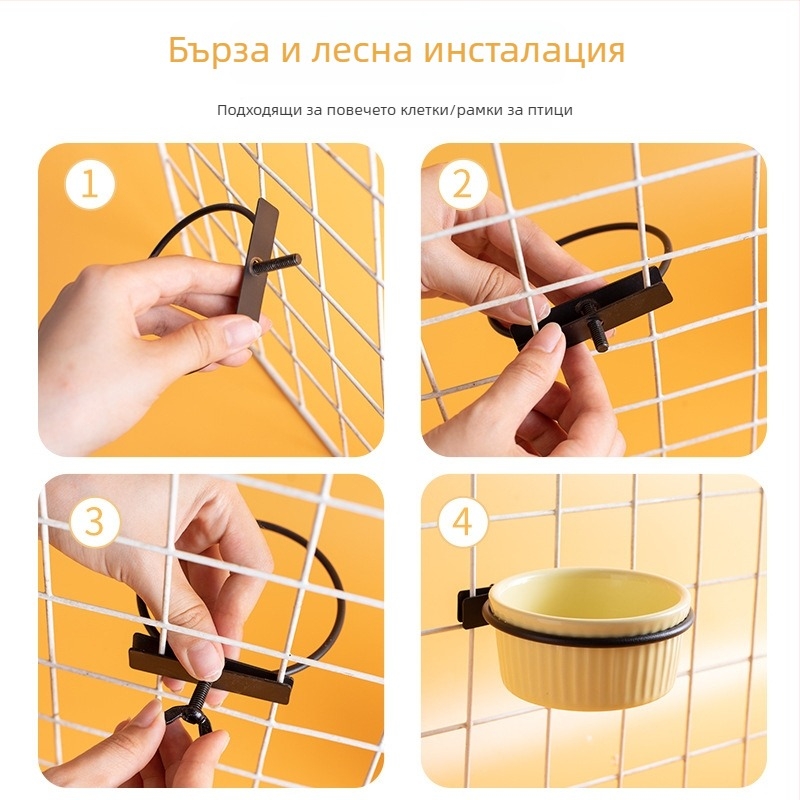 Бърза и лесна инсталация

Подходящи за повечето клетки/рамки за птици

1

2

3

4