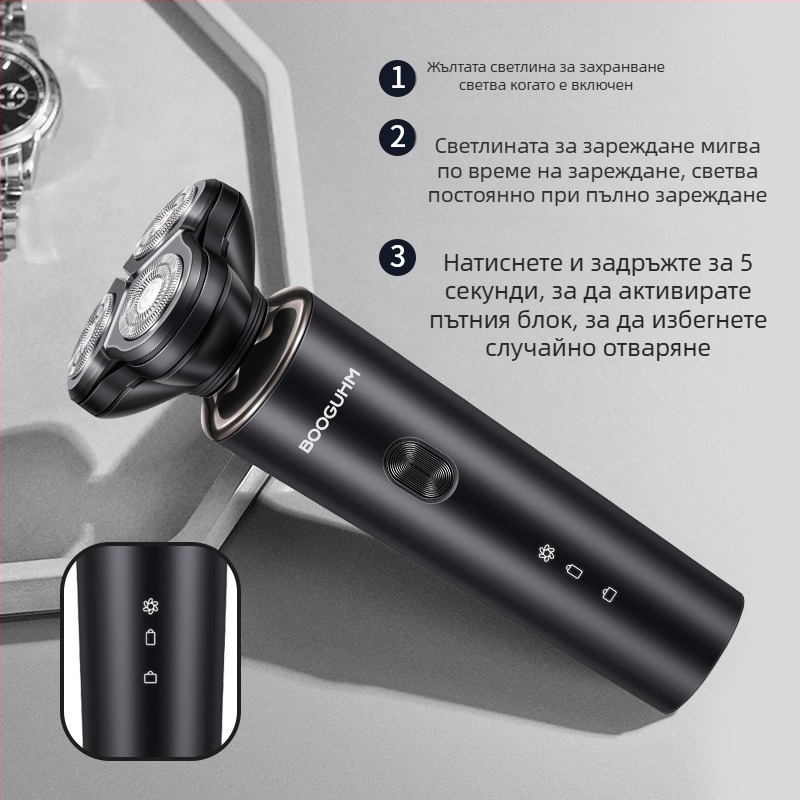 1 Жълтата светлина за захранване светва когато е включен

2 Светлината за зареждане мигва по време на зареждане, светва постоянно при пълно зареждане

3 Натиснете и задръжте за 5 секунди, за да активирате пътния блок, за да избегнете случайно отваряне

BOOGUHM