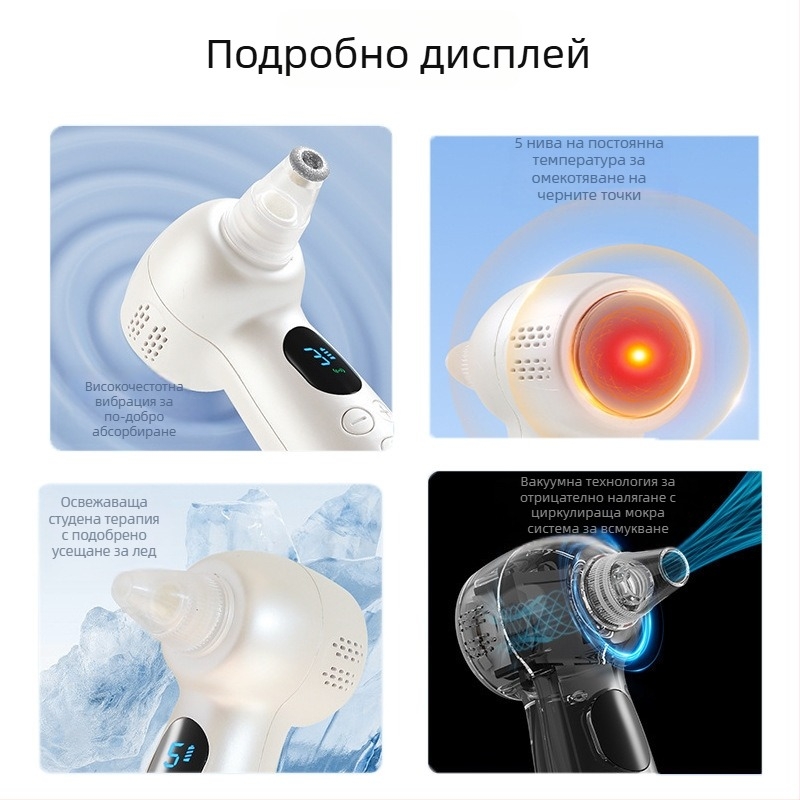 Подробно дисплей

Високочестотна вибрация за по-добро абсорбиране

5 нива на постоянна температура за омекотяване на черните точки

Освежаваща студена терапия с подобрено усещане за лед

5

Вакуумна технология за отрицателно налягане с циркулираща мокра система за всмукване