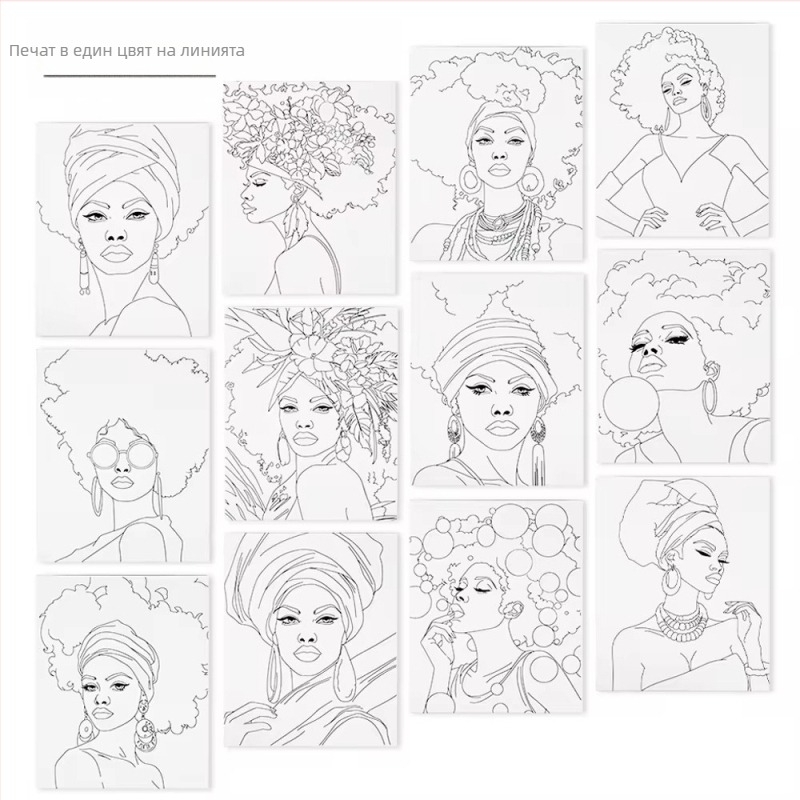 Печат в един цвят на линията