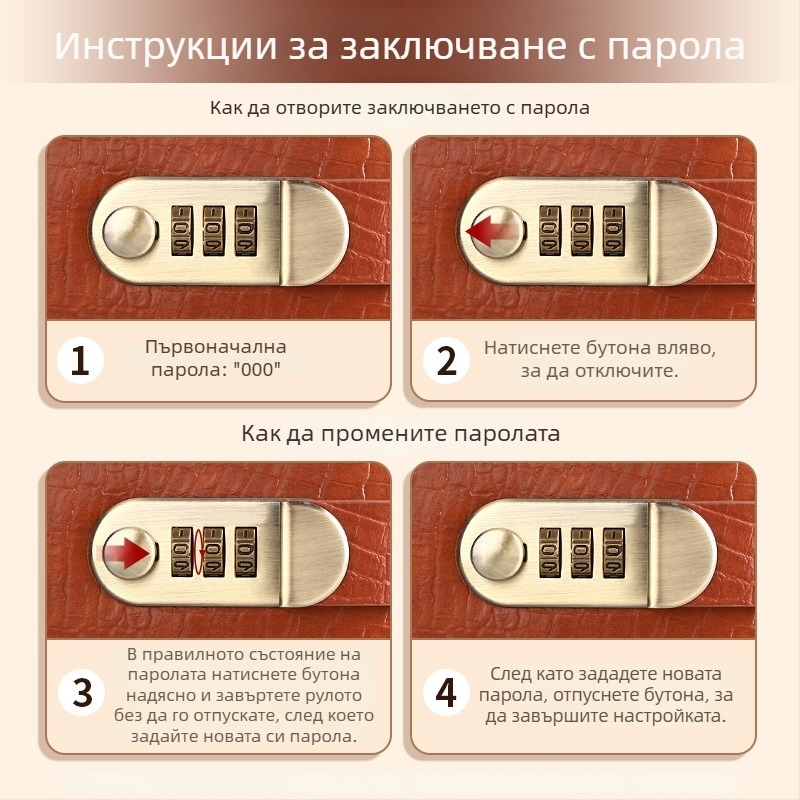 Инструкции за заключване с парола

Как да отворите заключването с парола

1

Първоначална парола: "000"

2

Натиснете бутона вляво, за да отключите.

Как да промените паролата

3

В правилното състояние на паролата натиснете бутона надясно и завъртете рулото без да го отпускате, след което задайте новата си парола.

4

След като зададете новата парола, отпуснете бутона, за да завършите настройката.