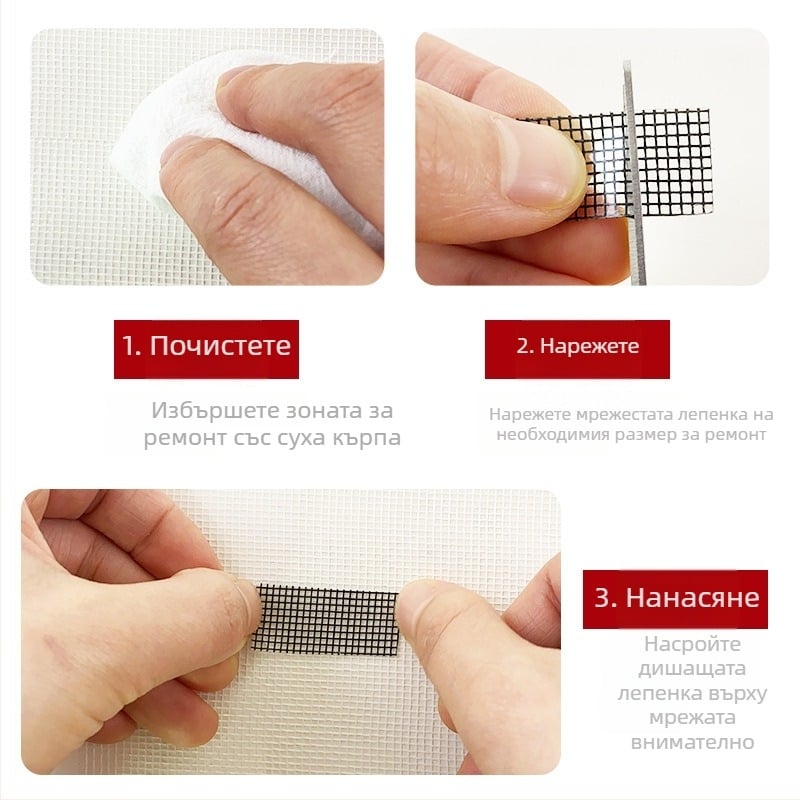 1. Почистете

Избършете зоната за ремонт със суха кърпа

2. Нарежете

Нарежете мрежестата лепенка на необходимия размер за ремонт

3. Нанасяне

Насройте дишащата лепенка върху мрежата внимателно