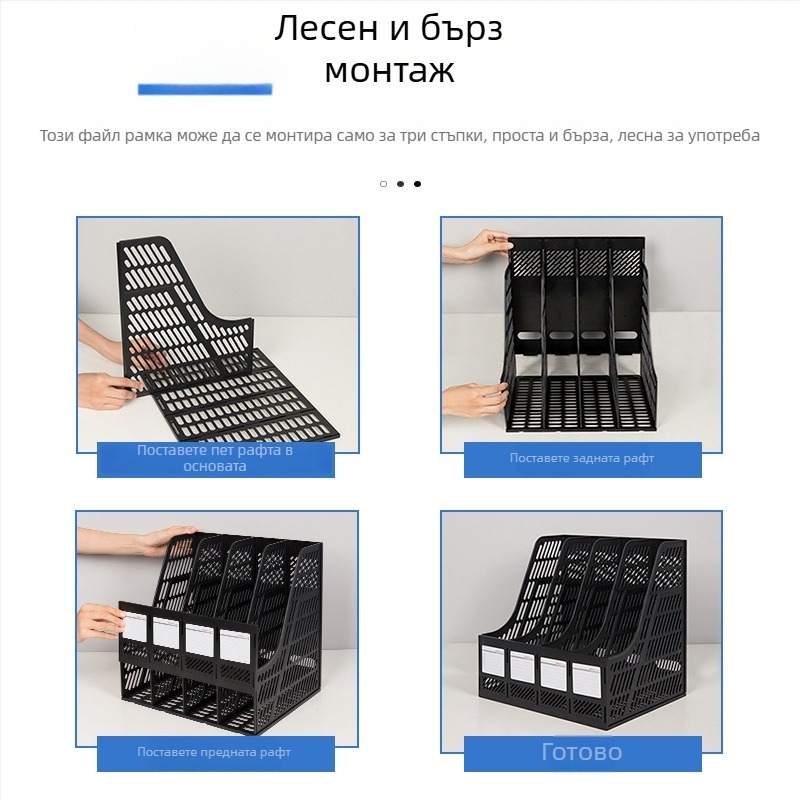 Лесен и бърз монтаж

Този файл рамка може да се монтира само за три стъпки, проста и бърза, лесна за употреба

Поставете пет рафта в основата

Поставете задната рафт

Поставете предната рафт

Готово