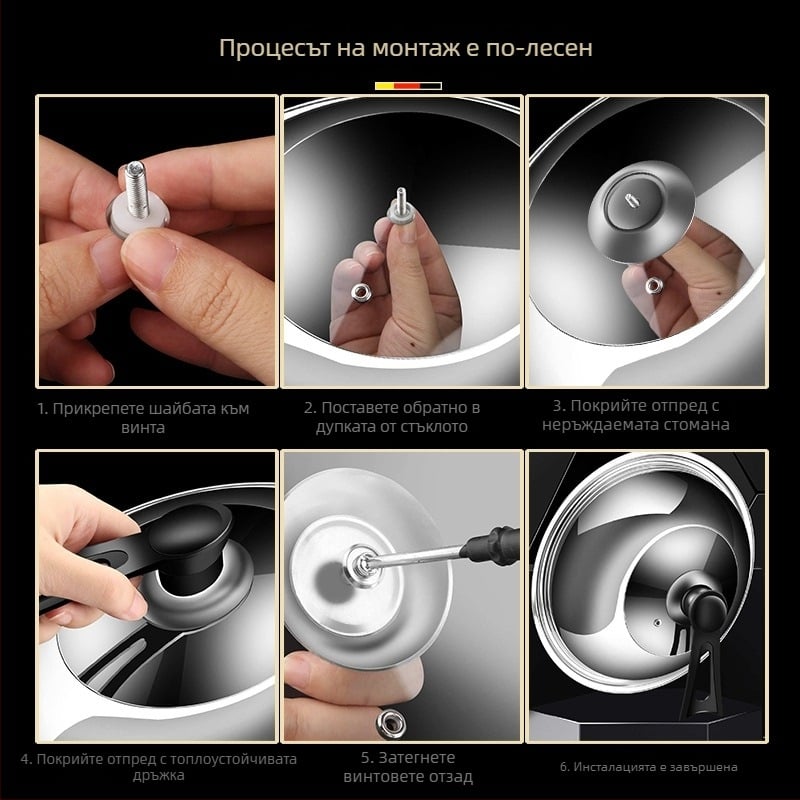 Процесът на монтаж е по-лесен

1. Прикрепете шайбата към винта

2. Поставете обратно в дупката от стъклото

3. Покрийте отпред с неръждаемата стомана

4. Покрийте отпред с топлоустойчивата дръжка

5. Затегнете винтовете отзад

6. Инсталацията е завършена