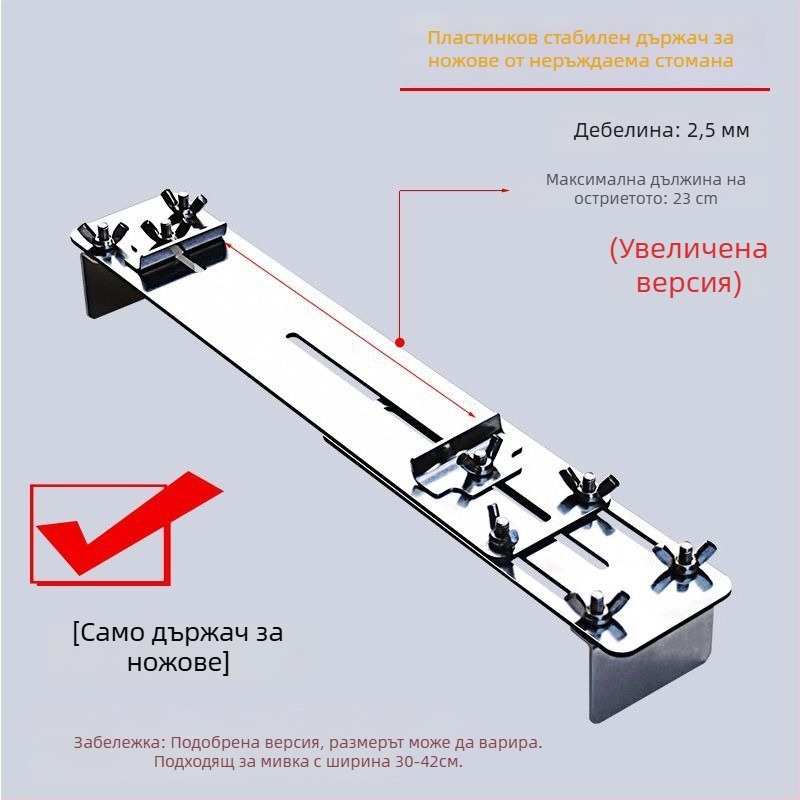 Пластинков стабилен държач за ножове от неръждаема стомана

Дебелина: 2,5 мм

Максимална дължина на острието: 23 cm

(Увеличена версия)

[Само държач за ножове]

Забележка: Подобрена версия, размерът може да варира. Подходящ за мивка с ширина 30-42см.