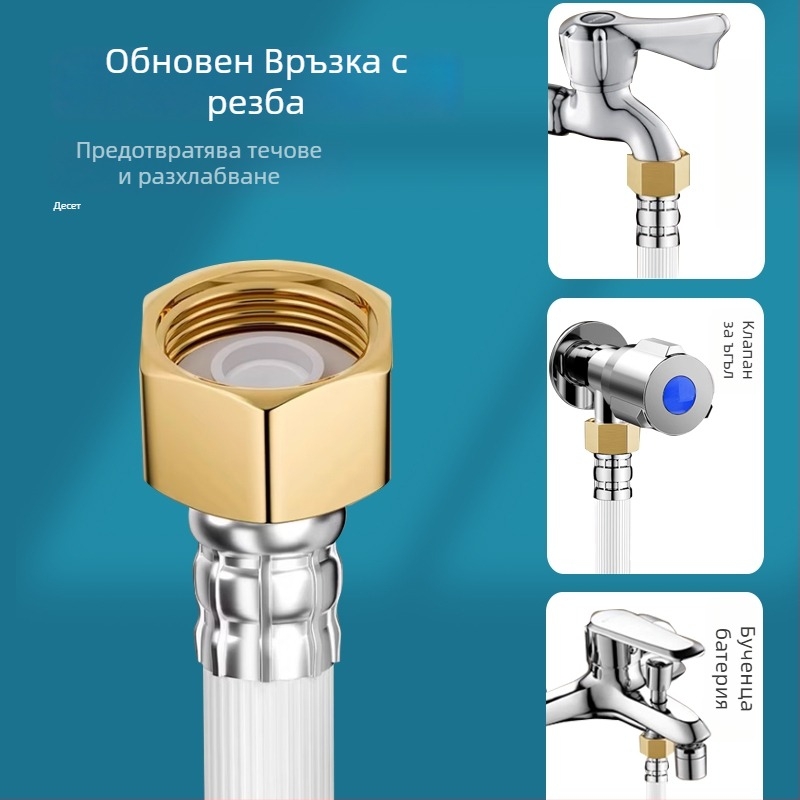 Обновен Връзка с резба

Предотвратява течове и разхлабване

Десет

Клапан за ъгъл

Бученца батерия