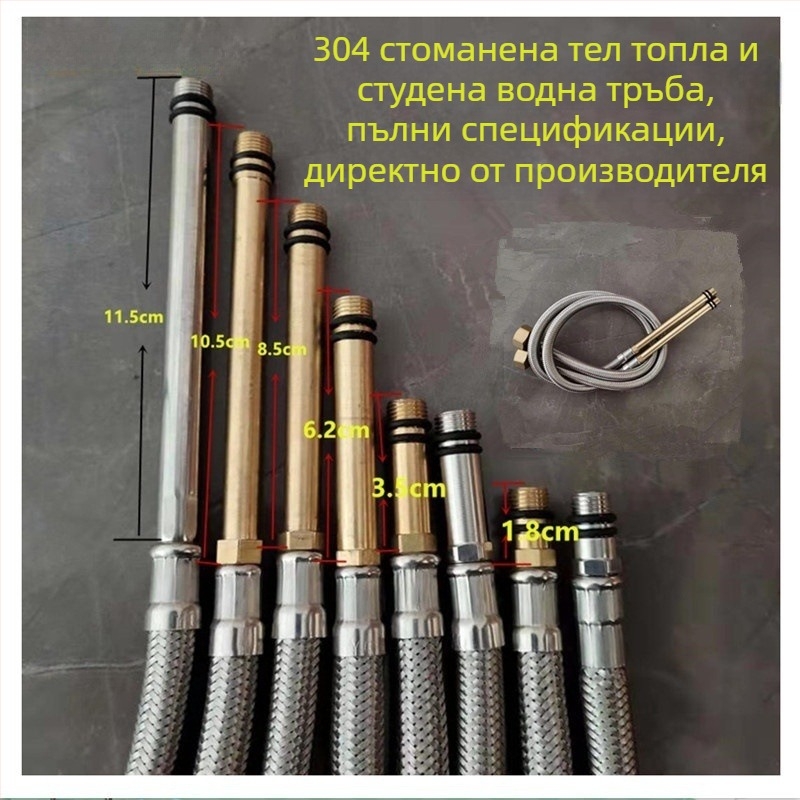 304 стоманена тел топла и студена водна тръба, пълни спецификации, директно от производителя

11.5cm

10.5cm

8.5cm

6.2cm

3.5cm

1.8cm