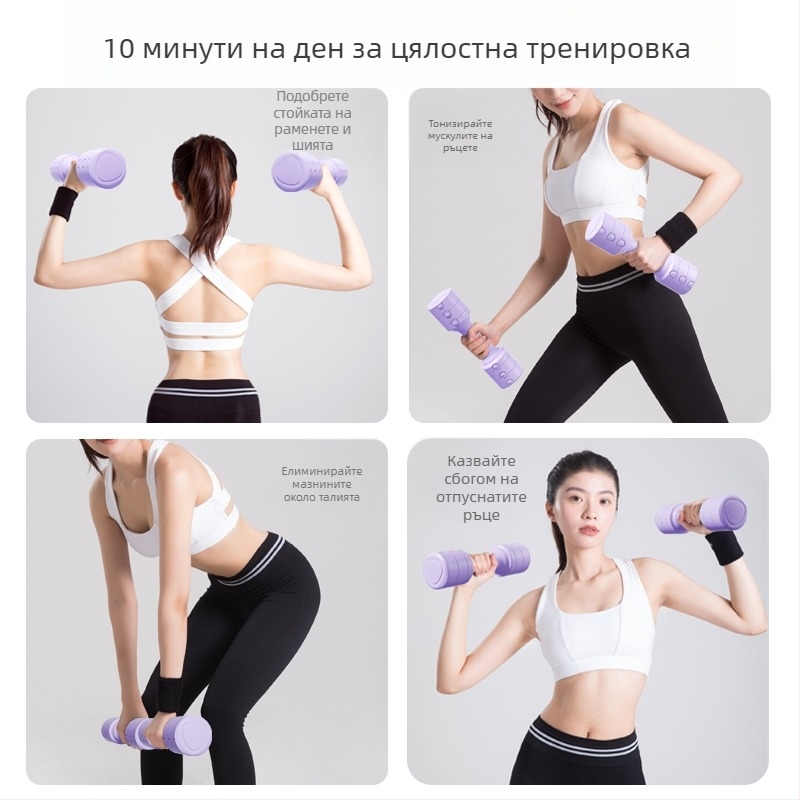 10 минути на ден за цялостна тренировка

Подобрете стойката на раменете и шията

Тонизирайте мускулите на ръцете

Елиминирайте мазнините около талията

Казвайте сбогом на отпуснатите ръце