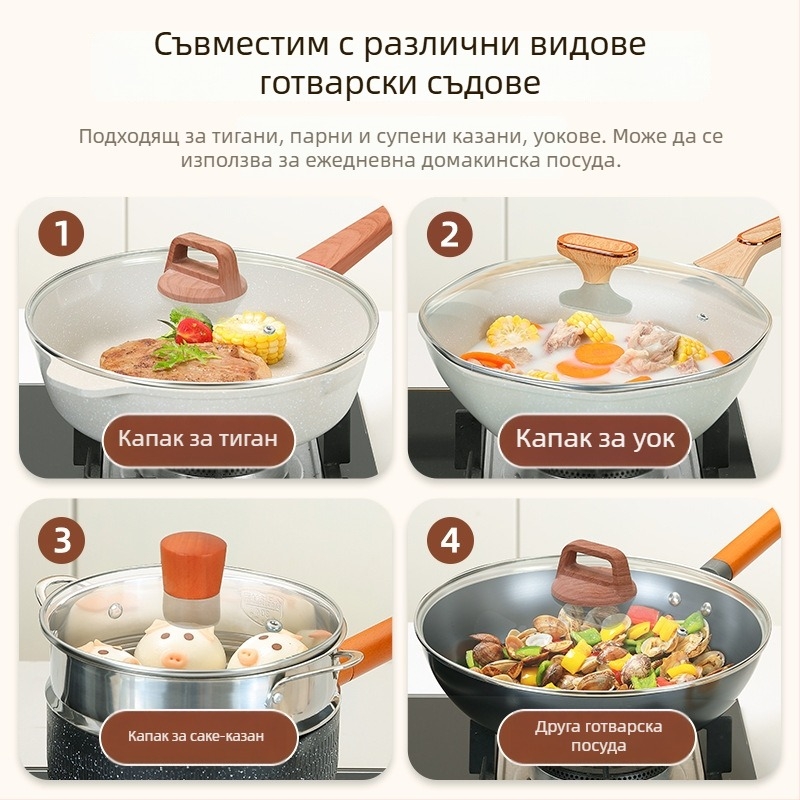 Съвместим с различни видове готварски съдове

Подходящ за тигани, парни и супени казани, уокове. Може да се използва за ежедневна домакинска посуда.

1

Капак за тиган

2

Капак за уок

3

Капак за саке-казан

4

Друга готварска посуда