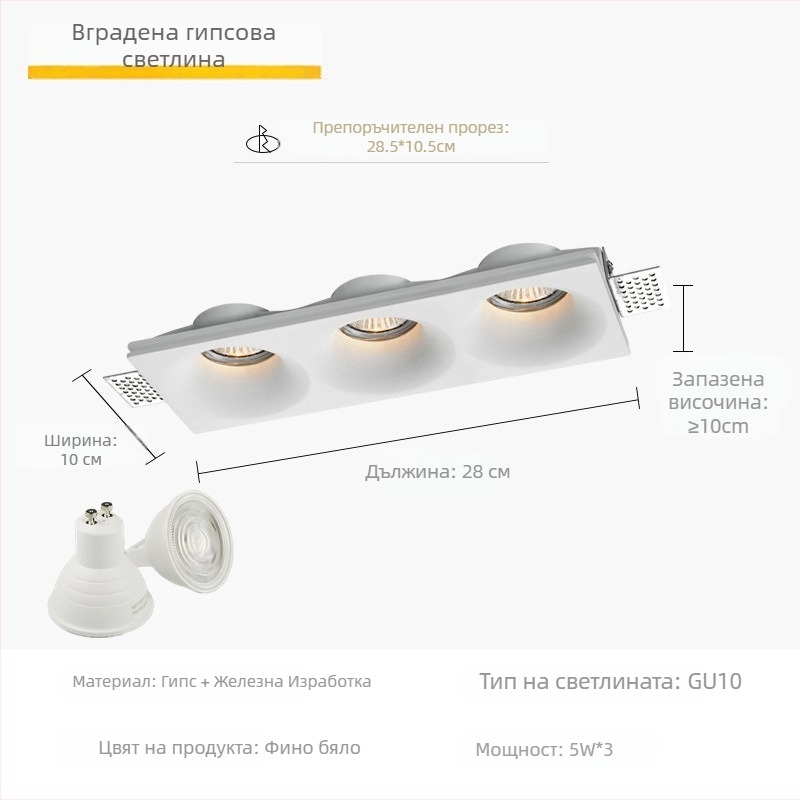 Вградена гипсова светлина

Препоръчителен прорез:
28.5*10.5см

Запазена височина: ≥10cm

Ширина: 10 см

Дължина: 28 см

Материал: Гипс + Железна Изработка

Тип на светлината: GU10

Цвят на продукта: Фино бяло

Мощност: 5W*3