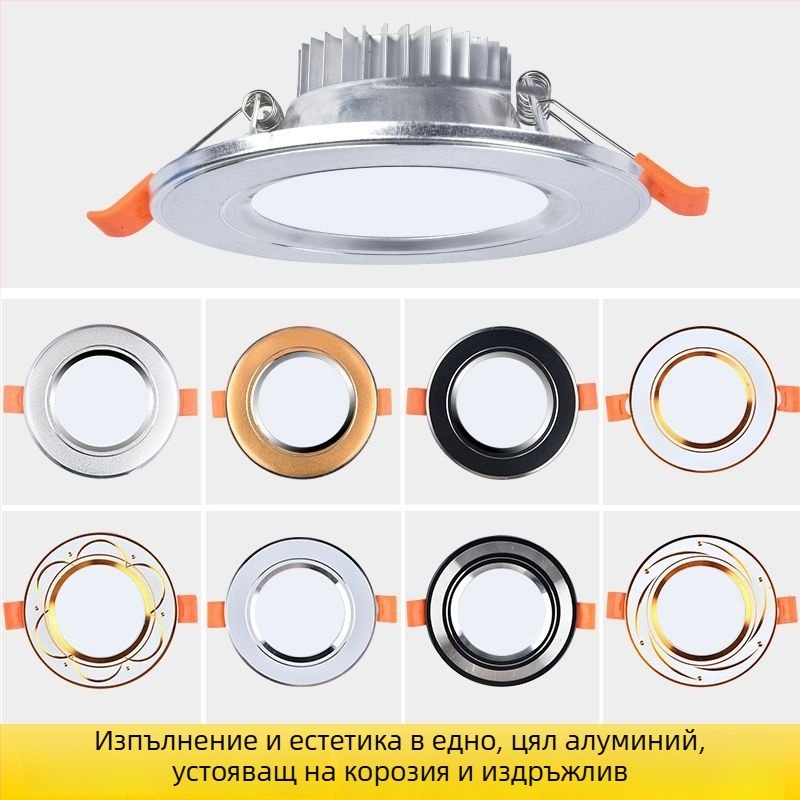 Изпълнение и естетика в едно, цял алуминий, устояващ на корозия и издръжлив