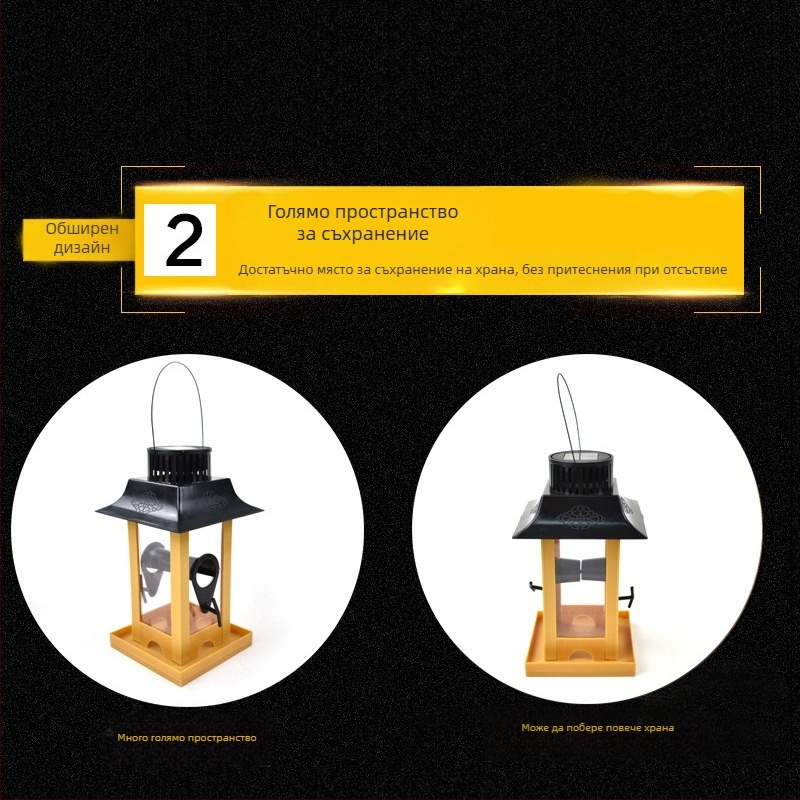 Обширен дизайн

2

Голямо пространство за съхранение

Достатъчно място за съхранение на храна, без притеснения при отсъствие

Много голямо пространство

Може да побере повече храна