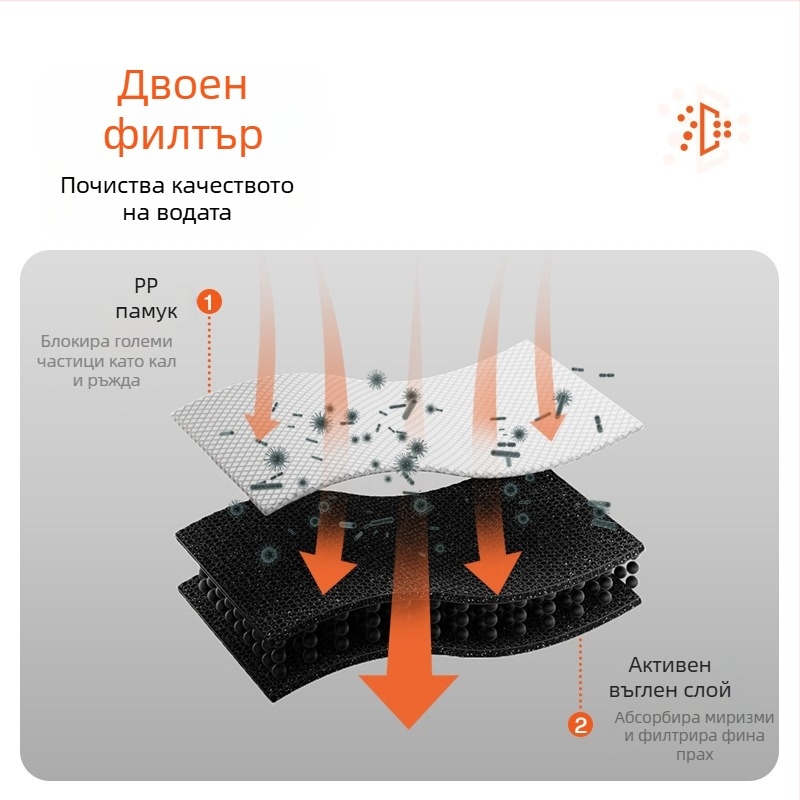 Двоен филтър

Почиства качеството на водата

PP памук

1

Блокира големи частици като кал и ръжда

Активен въглен слой

2

Абсорбира миризми и филтрира фина прах