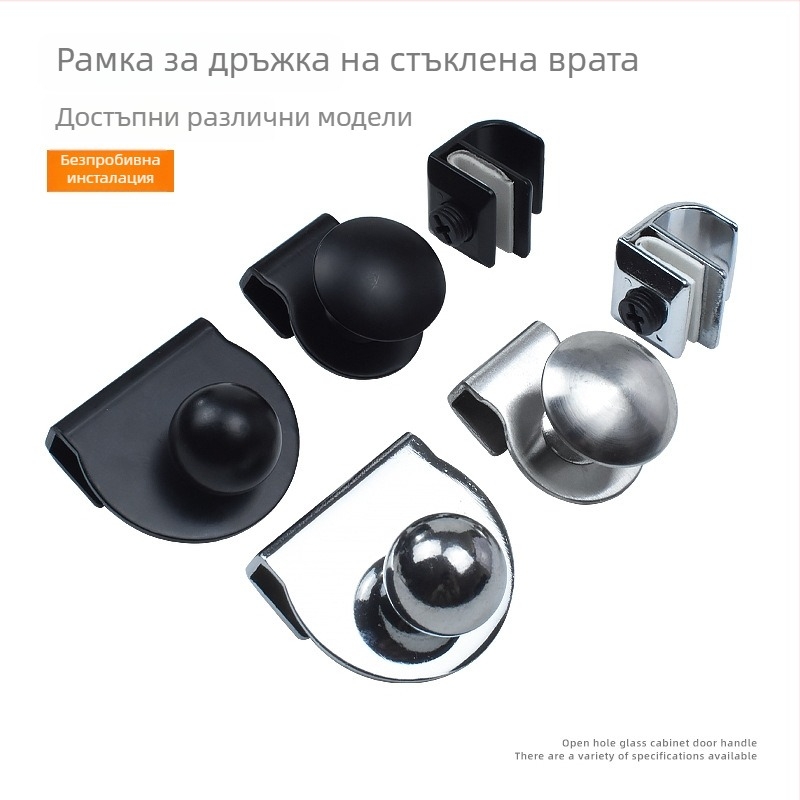 Рамка за дръжка на стъклена врата

Достъпни различни модели

Безпробивна инсталация

Open hole glass cabinet door handle
There are a variety of specifications available