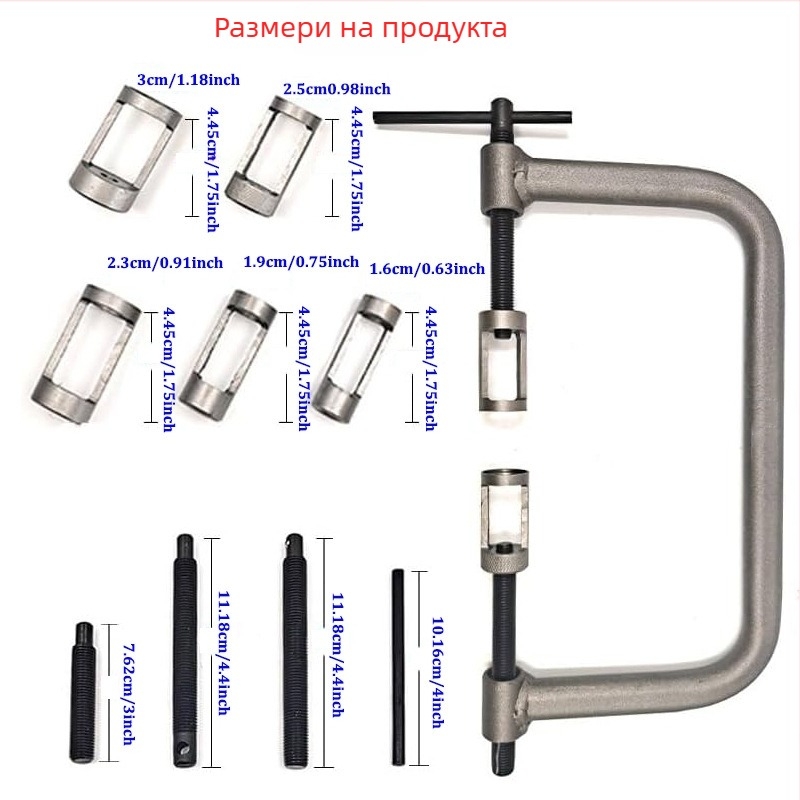 Размери на продукта

3cm/1.18inch
4.45cm/1.75inch
2.5cm0.98inch
4.45cm/1.75inch
2.3cm/0.91inch
4.45cm/1.75inch
1.9cm/0.75inch
4.45cm/1.75inch
1.6cm/0.63inch
4.45cm/1.75inch
7.62cm/3inch
11.18cm/4.4inch
11.18cm/4.4inch
10.16cm/4inch