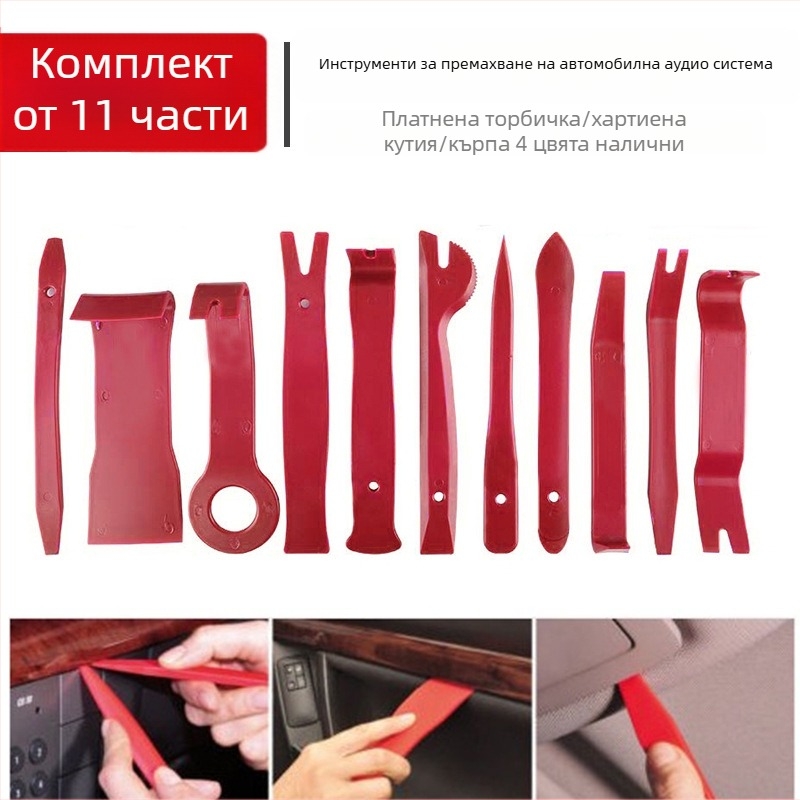 Комплект от 11 части

Инструменти за премахване на автомобилна аудио система

Платнена торбичка/хартиена кутия/кърпа 4 цвята налични