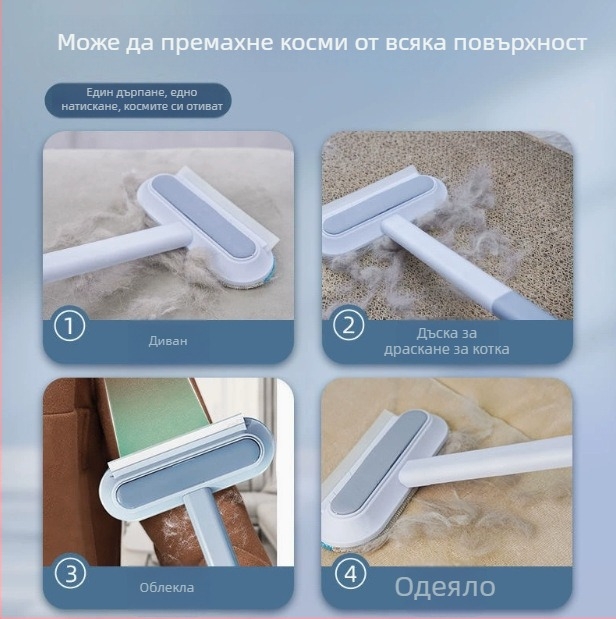 Може да премахне косми от всяка повърхност

Един дърпане, едно натискане, космите си отиват

①
Диван

②
Дъска за драскане за котка

③
Облекла

④
Одеяло