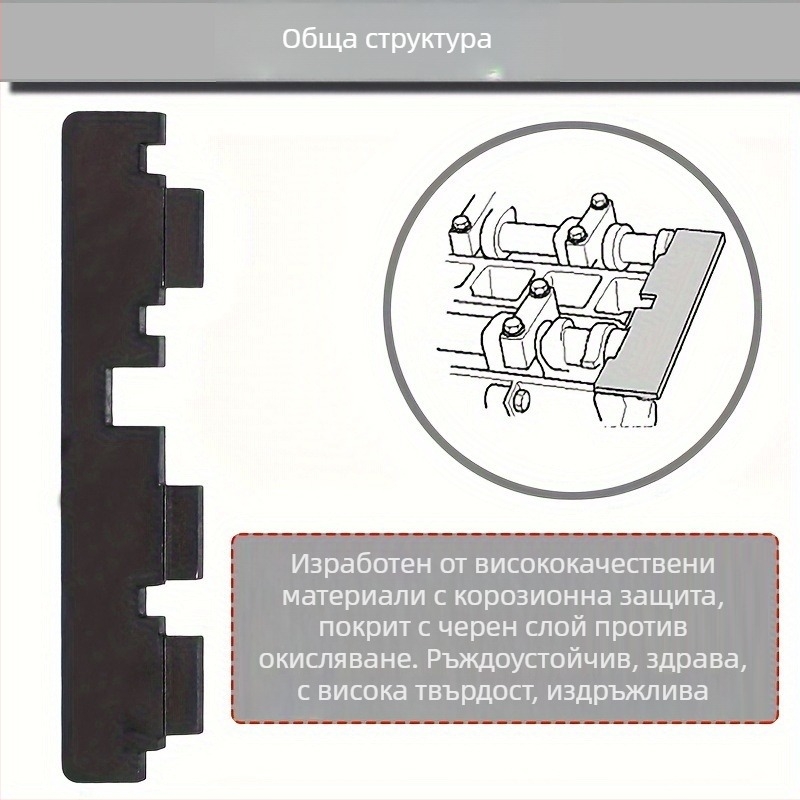 Обща структура

Изработен от висококачествени материали с корозионна защита, покрит с черен слой против окисляване. Ръждоустойчив, здрава, с висока твърдост, издръжлива