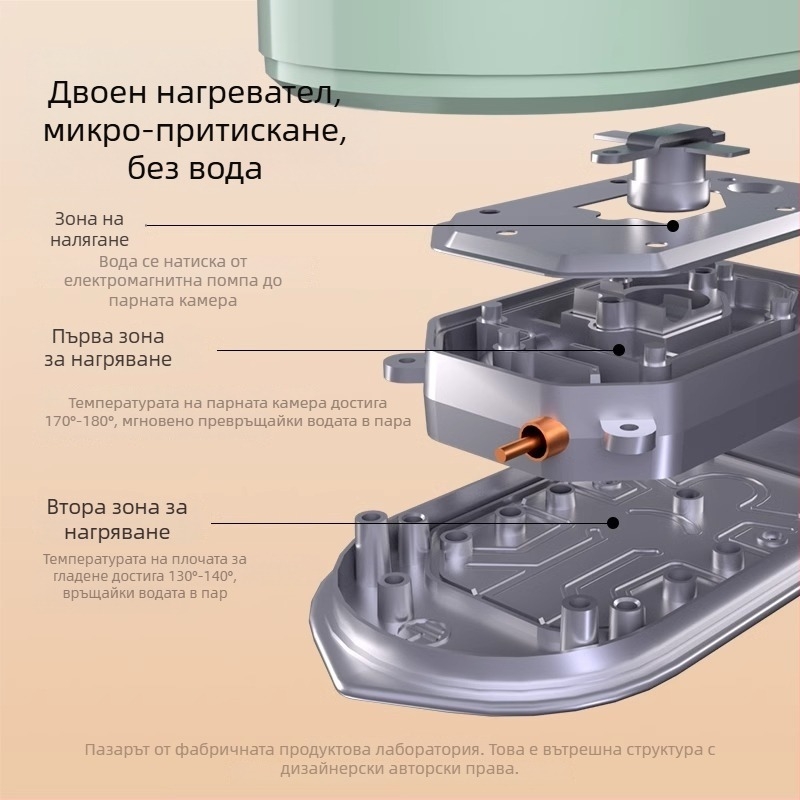 Двоен нагревател, микро-притискане, без вода

Зона на налягане
Вода се натиска от електромагнитна помпа до парната камера

Първа зона за нагряване

Температурата на парната камера достига 170°-180°, мгновено превръщайки водата в пара

Втора зона за нагряване
Температурата на плочата за гладене достига 130°-140°, връщайки водата в пар

Пазарът от фабричната продуктова лаборатория. Това е вътрешна структура с дизайнерски авторски права.