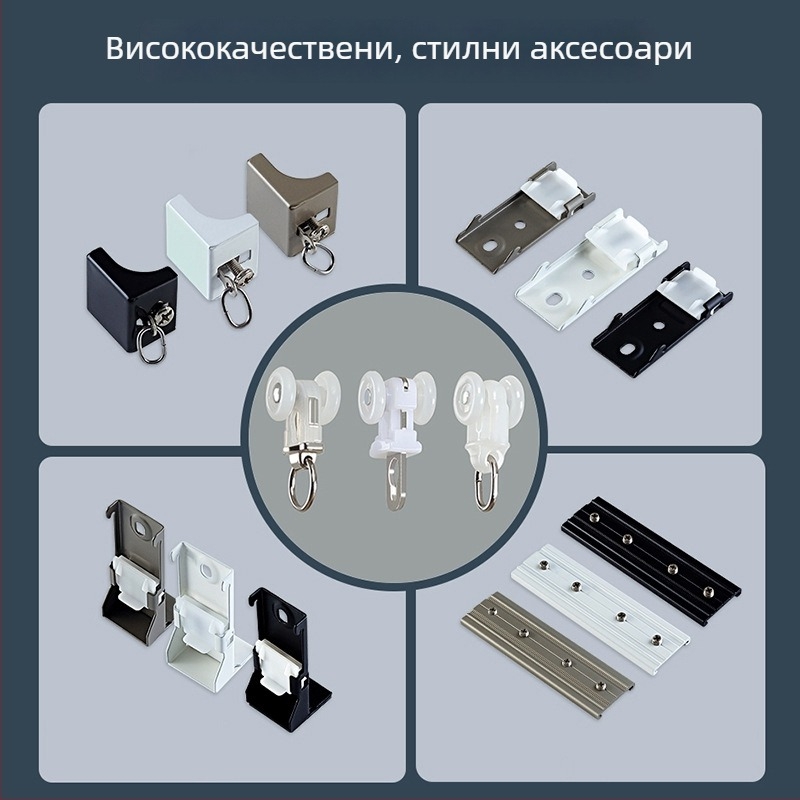 Висококачествени, стилни аксесоари