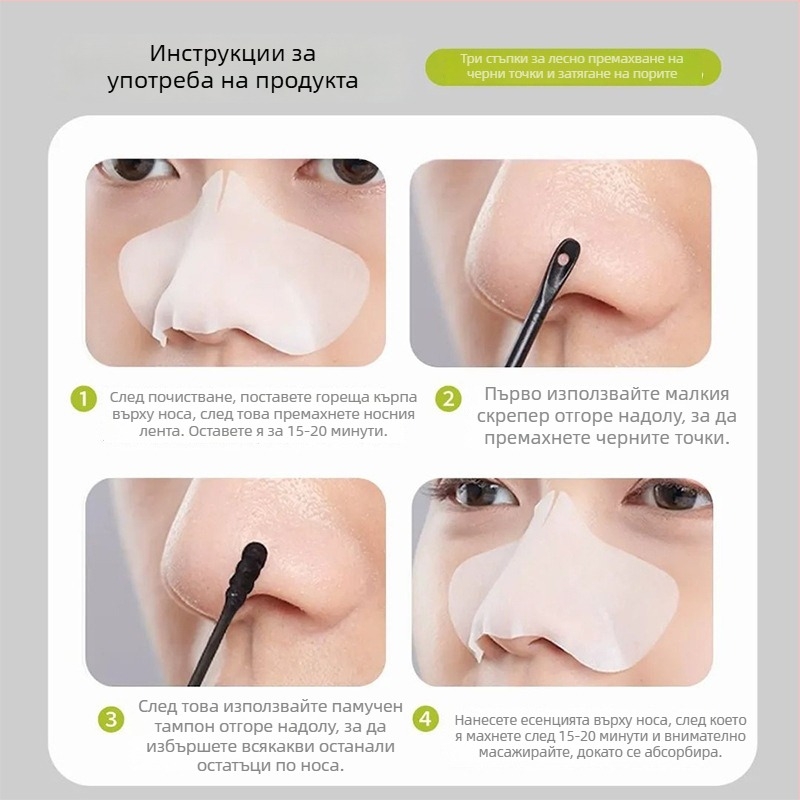 Инструкции за употреба на продукта

Три стъпки за лесно премахване на черни точки и затягане на порите

1 След почистване, поставете гореща кърпа върху носа, след това премахнете носния лента. Оставете я за 15-20 минути.

2 Първо използвайте малкия скрепер отгоре надолу, за да премахнете черните точки.

3 След това използвайте памучен тампон отгоре надолу, за да избършете всякакви останали остатъци по носа.

4 Нанесете есенцията върху носа, след което я махнете след 15-20 минути и внимателно масажирайте, докато се абсорбира.