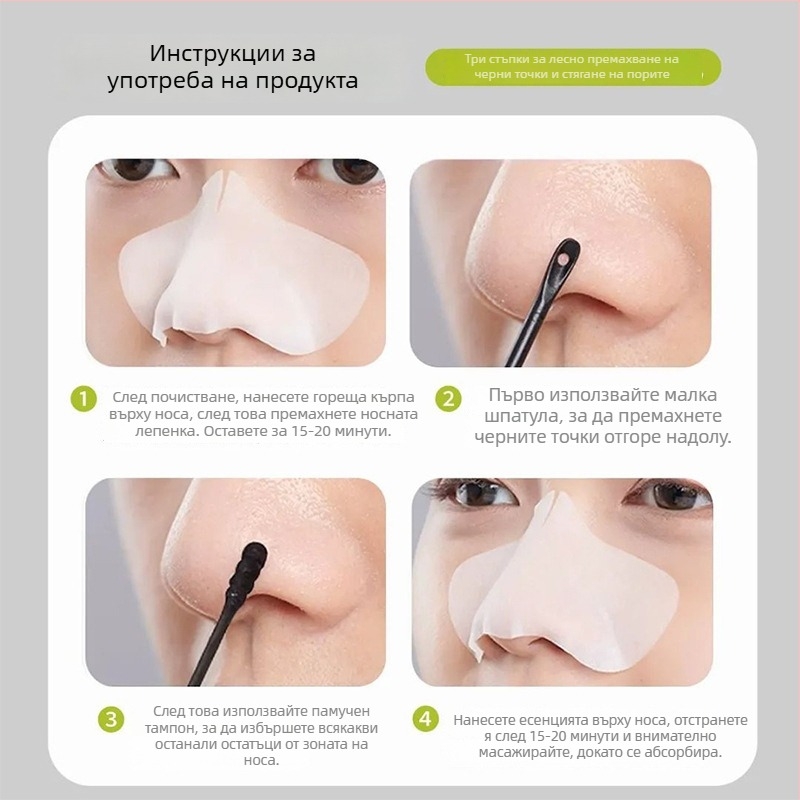 Инструкции за употреба на продукта

Три стъпки за лесно премахване на черни точки и стягане на порите

1 След почистване, нанесете гореща кърпа върху носа, след това премахнете носната лепенка. Оставете за 15-20 минути.

2 Първо използвайте малка шпатула, за да премахнете черните точки отгоре надолу.

3 След това използвайте памучен тампон, за да избършете всякакви останали остатъци от зоната на носа.

4 Нанесете есенцията върху носа, отстранете я след 15-20 минути и внимателно масажирайте, докато се абсорбира.