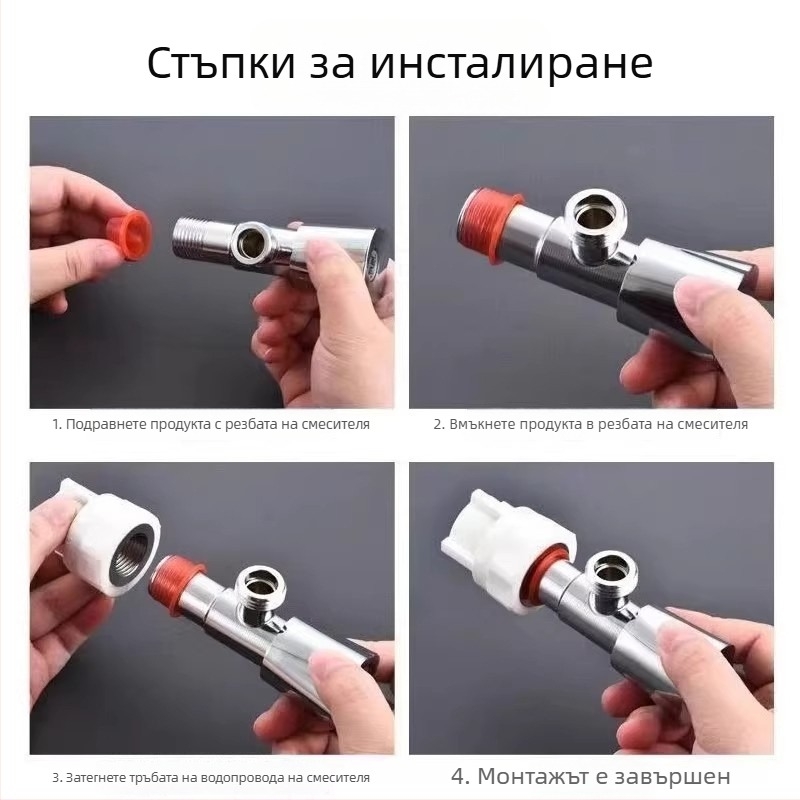 Стъпки за инсталиране

1. Подравнете продукта с резбата на смесителя

2. Вмъкнете продукта в резбата на смесителя

3. Затегнете тръбата на водопровода на смесителя

4. Монтажът е завършен