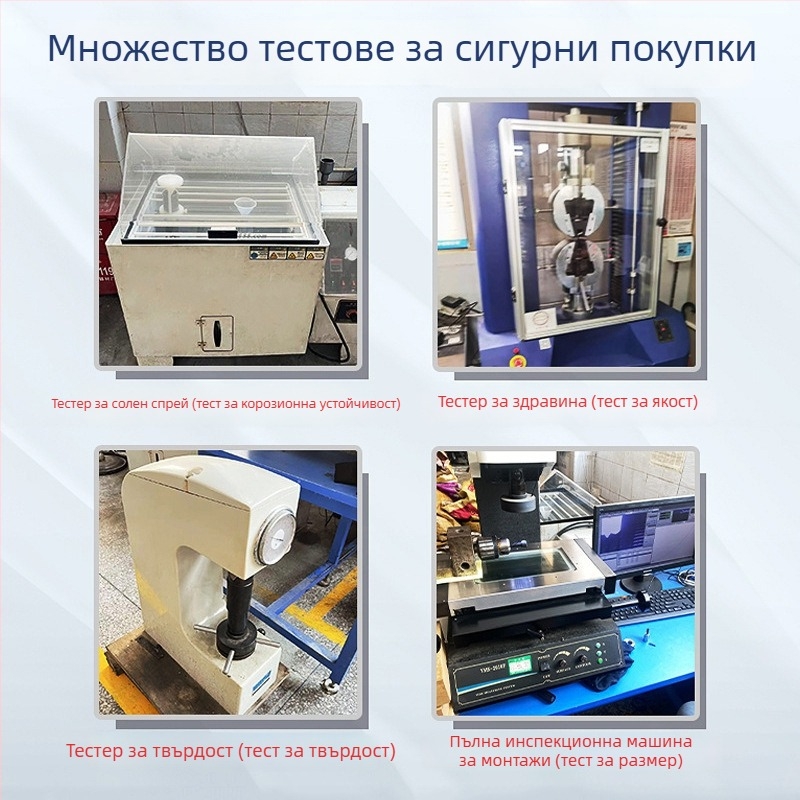 Множество тестове за сигурни покупки

Тестер за солен спрей (тест за корозионна устойчивост)

Тестер за здравина (тест за якост)

Тестер за твърдост (тест за твърдост)

Пълна инспекционна машина за монтажи (тест за размер)