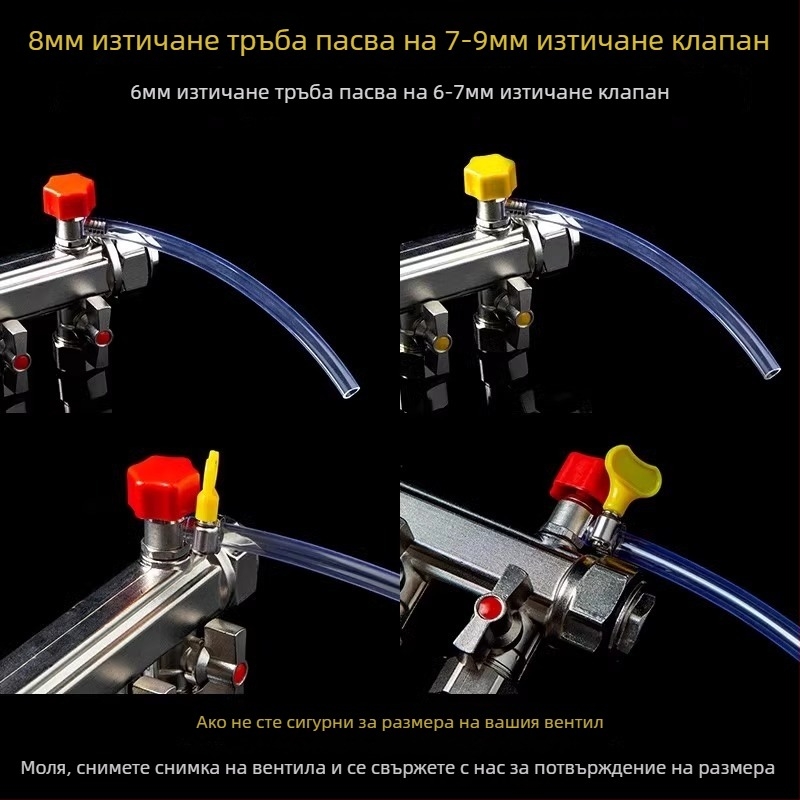 8мм изтичане тръба пасва на 7-9мм изтичане клапан

6мм изтичане тръба пасва на 6-7мм изтичане клапан

Ако не сте сигурни за размера на вашия вентил

Моля, снимете снимка на вентила и се свържете с нас за потвърждение на размера