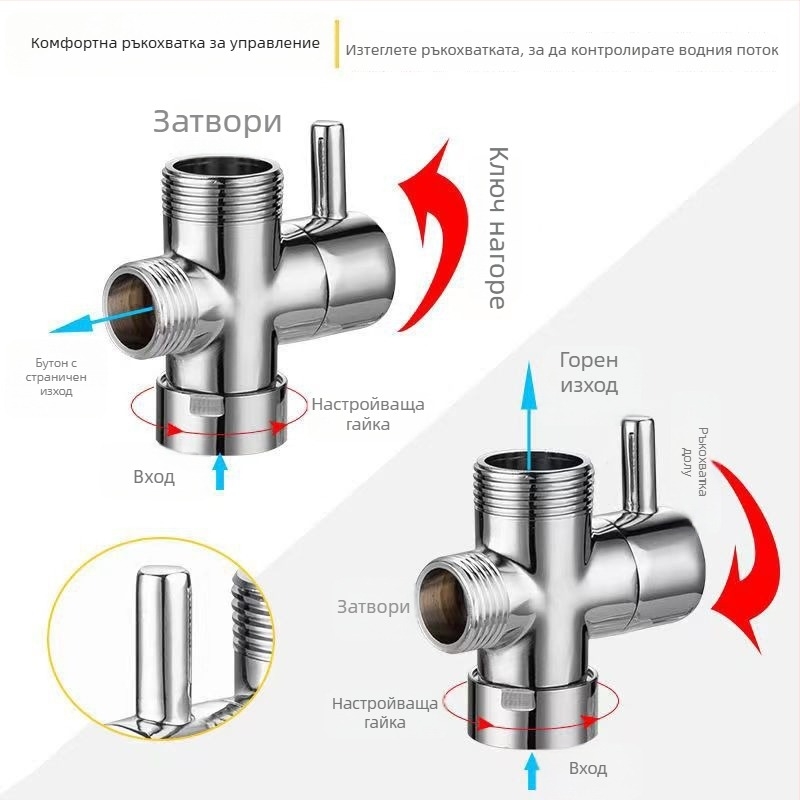 Комфортна ръкохватка за управление

Изтеглете ръкохватката, за да контролирате водния поток

Затвори

Ключ нагоре

Бутон с страничен изход

Настройваща гайка

Вход

Горен изход

Ръкохватка долу

Затвори

Настройваща гайка

Вход