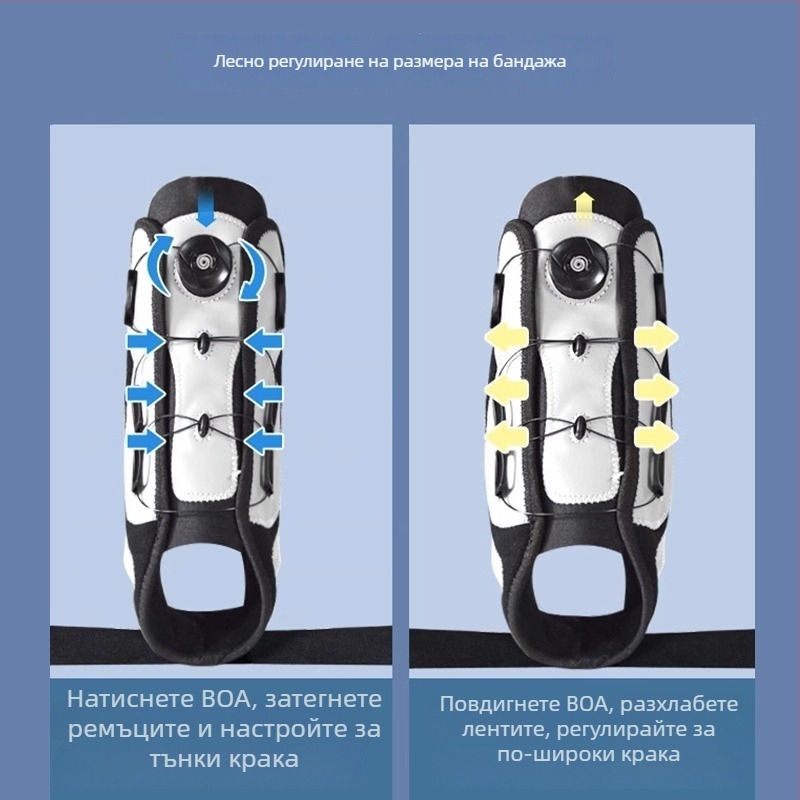 Лесно регулиране на размера на бандажа

Натиснете BOA, затегнете ремъците и настройте за тънки крака

Повдигнете BOA, разхлабете лентите, регулирайте за по-широки крака