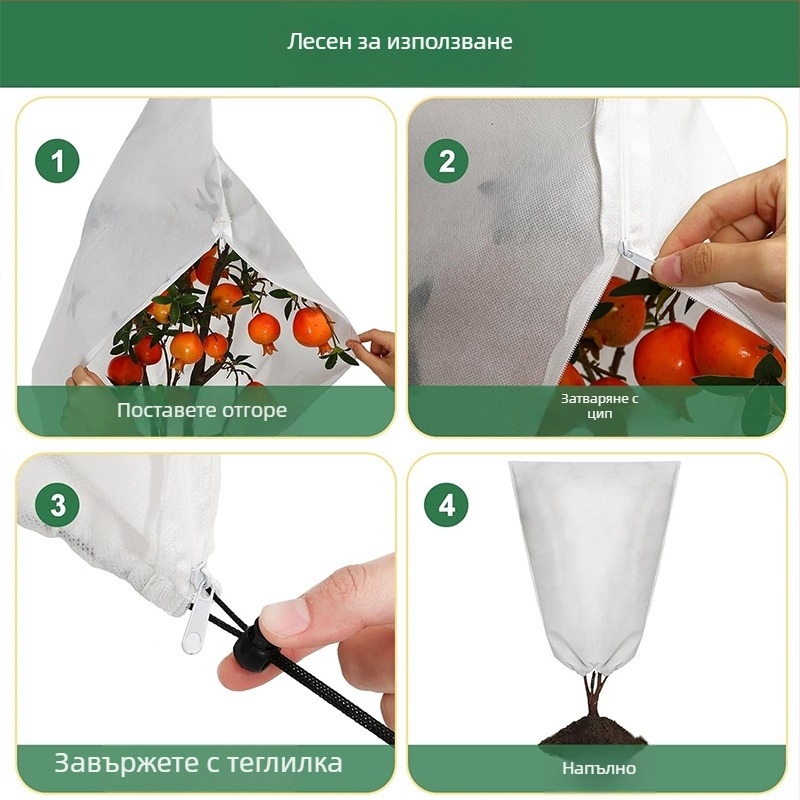 Лесен за използване

1

Поставете отгоре

2

Затваряне с цип

3

Завържете с теглилка

4

Напълно