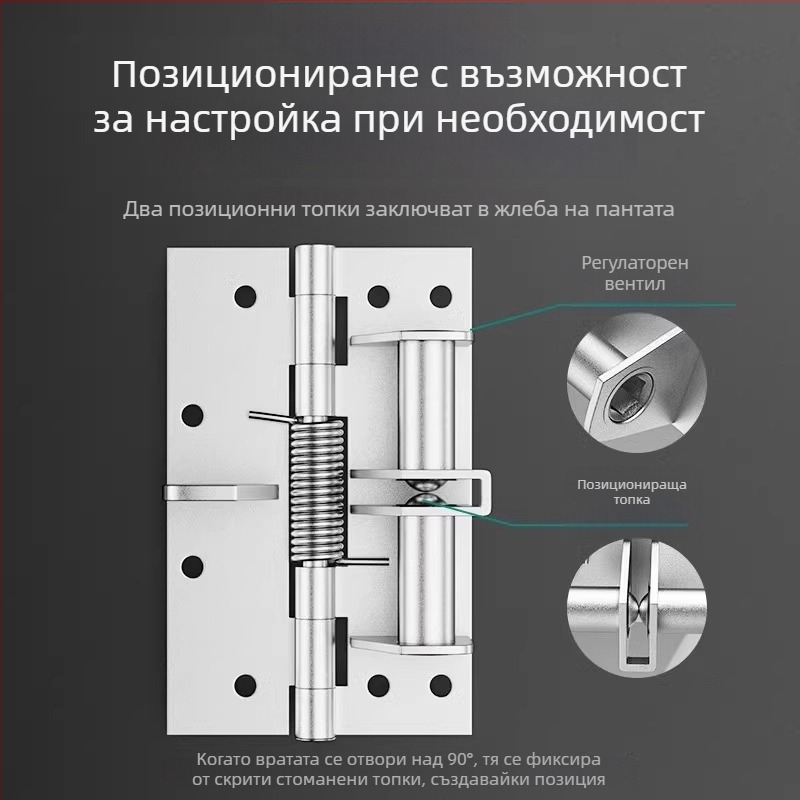 Позициониране с възможност за настройка при необходимост

Два позиционни топки заключват в жлеба на пантата

Регулаторен вентил

Позиционираща топка

Когато вратата се отвори над 90°, тя се фиксира от скрити стоманени топки, създавайки позиция