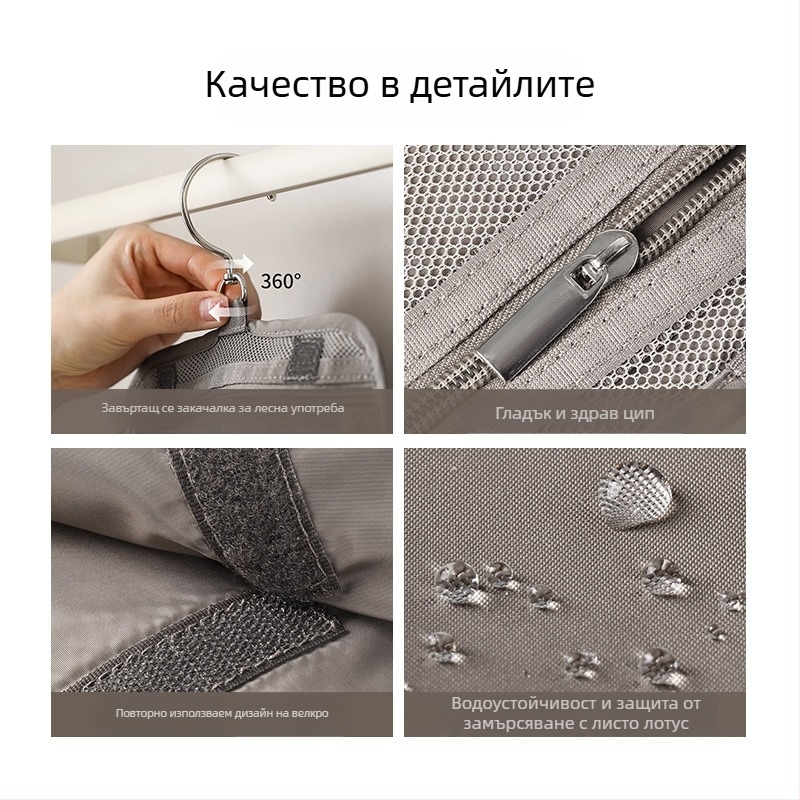 Качество в детайлите

360°

Завъртащ се закачалка за лесна употреба

Гладък и здрав цип

Повторно използваем дизайн на велкро

Водоустойчивост и защита от замърсяване с листо лотус