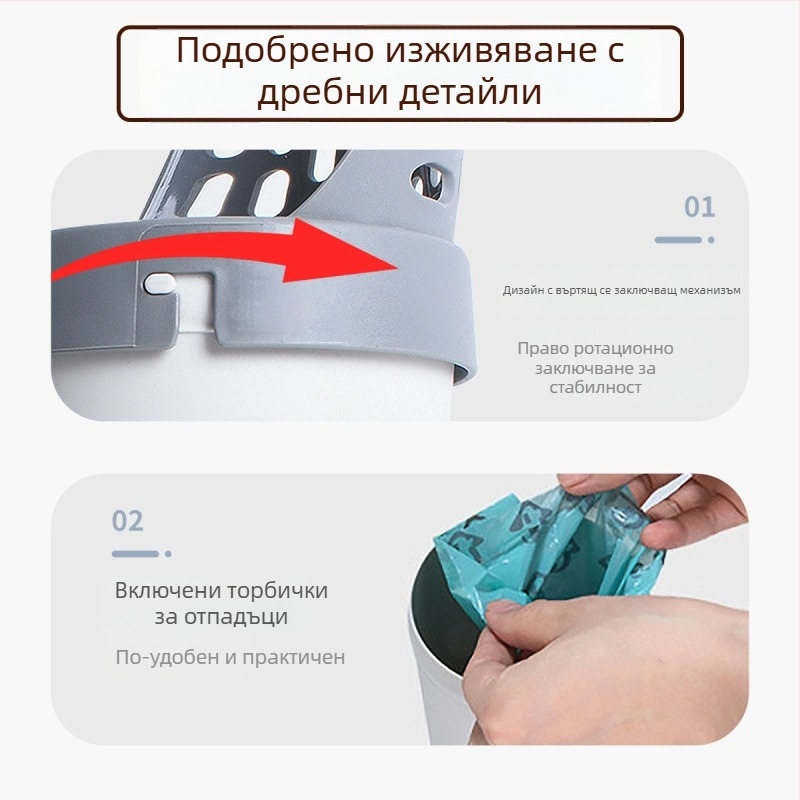 Подобрено изживяване с дребни детайли

01

Дизайн с въртящ се заключващ механизъм

Право ротационно заключване за стабилност

02

Включени торбички за отпадъци

По-удобен и практичен