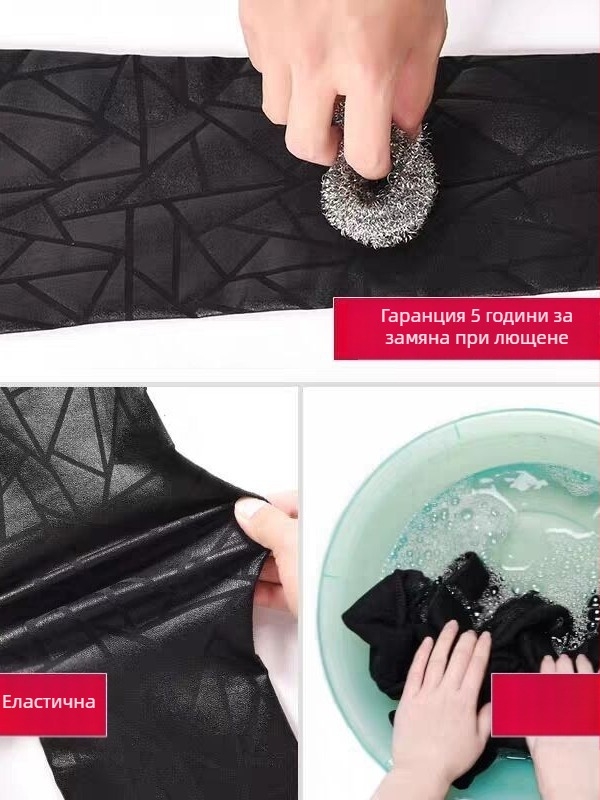 Гаранция 5 години за замяна при лющене

Еластична