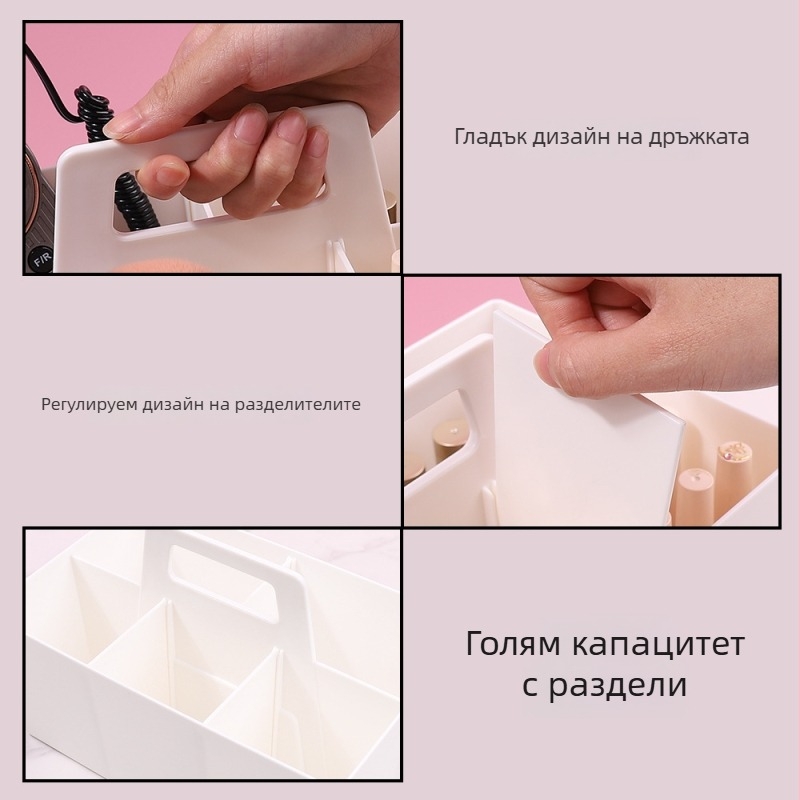 F/R

Гладък дизайн на дръжката

Регулируем дизайн на разделителите

Голям капацитет
с раздели