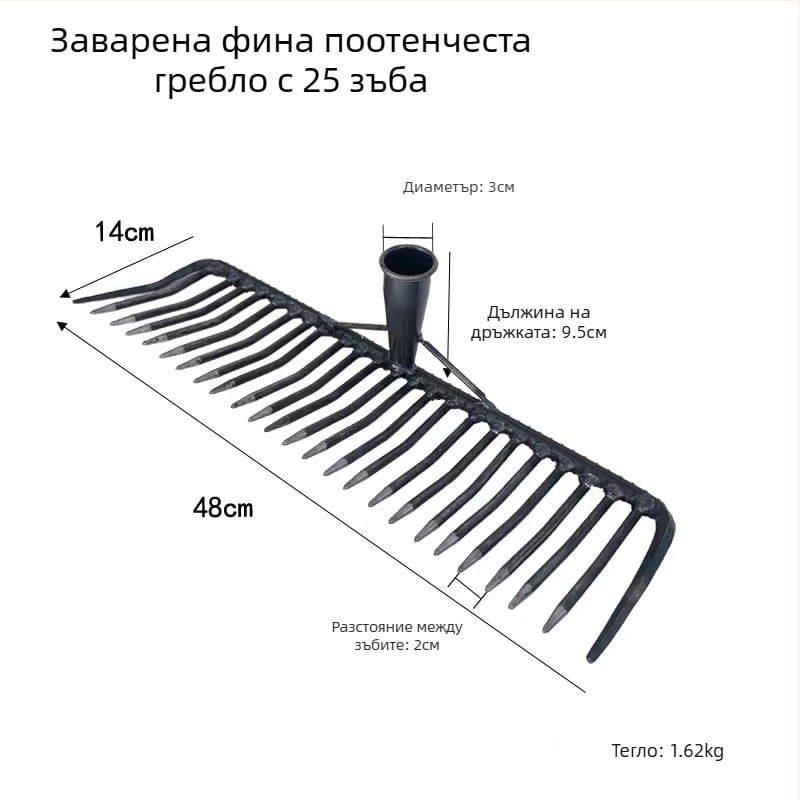 Заварена фина поотенчеста гребло с 25 зъба

Диаметър: 3см

14cm

Дължина на дръжката: 9.5см

48cm

Разстояние между зъбите: 2см

Тегло: 1.62kg