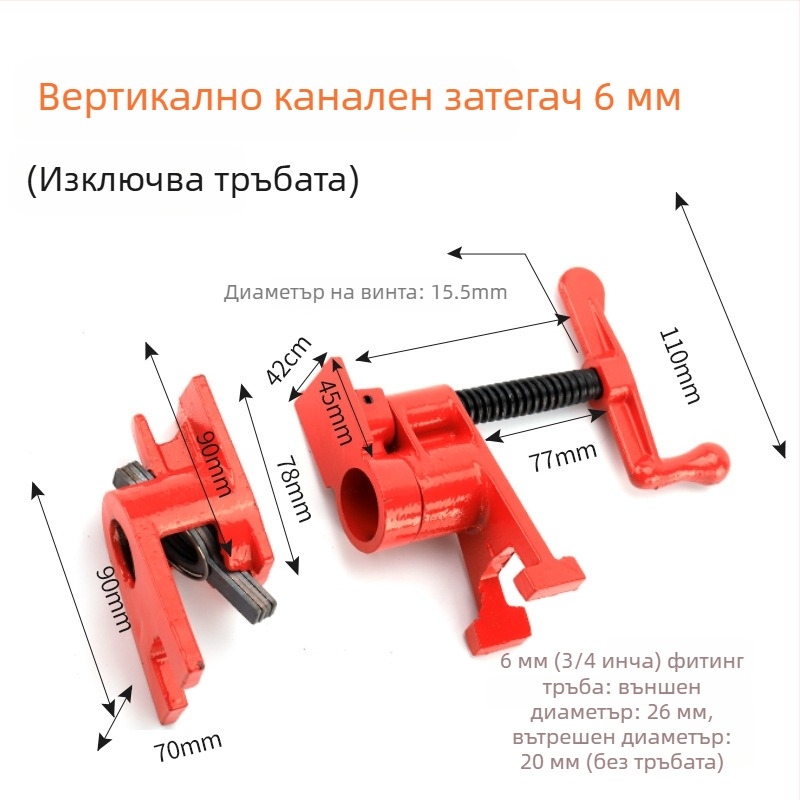 Вертикално канален затегач 6 мм

(Изключва тръбата)

Диаметър на винта: 15.5mm

110mm

42cm

45mm

77mm

90mm

78mm

90mm

70mm

6 мм (3/4 инча) фитинг тръба: външен диаметър: 26 мм, вътрешен диаметър: 20 мм (без тръбата)