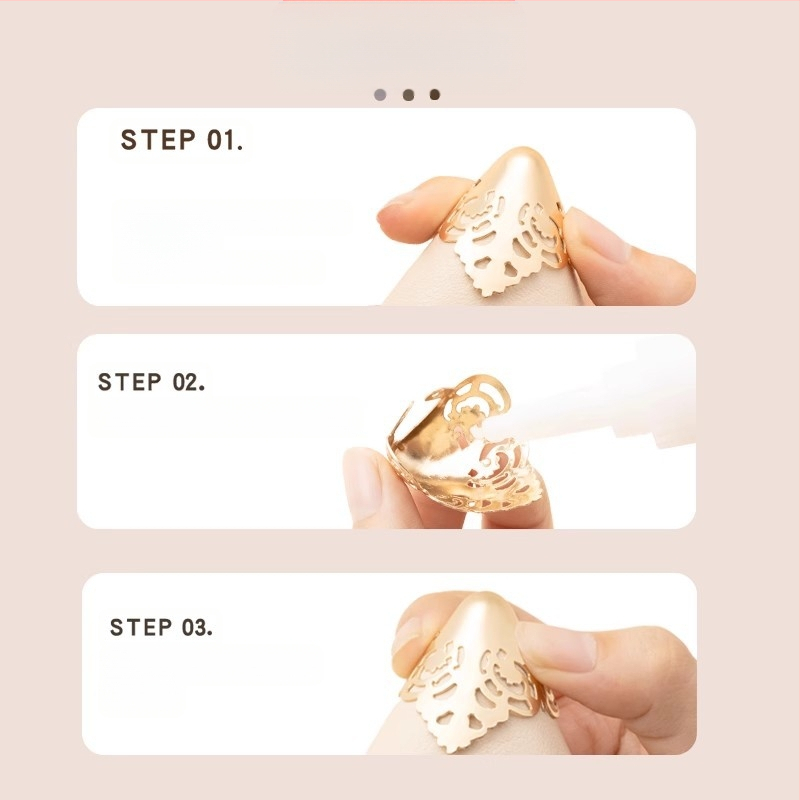 STEP 01.

STEP 02.

STEP 03.