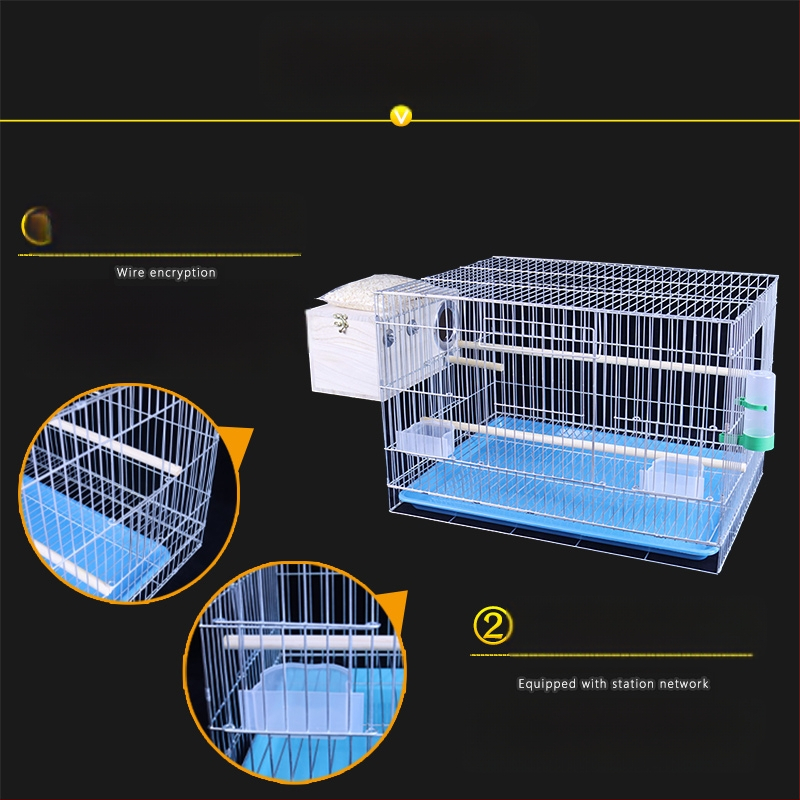 Wire encryption

②

Equipped with station network